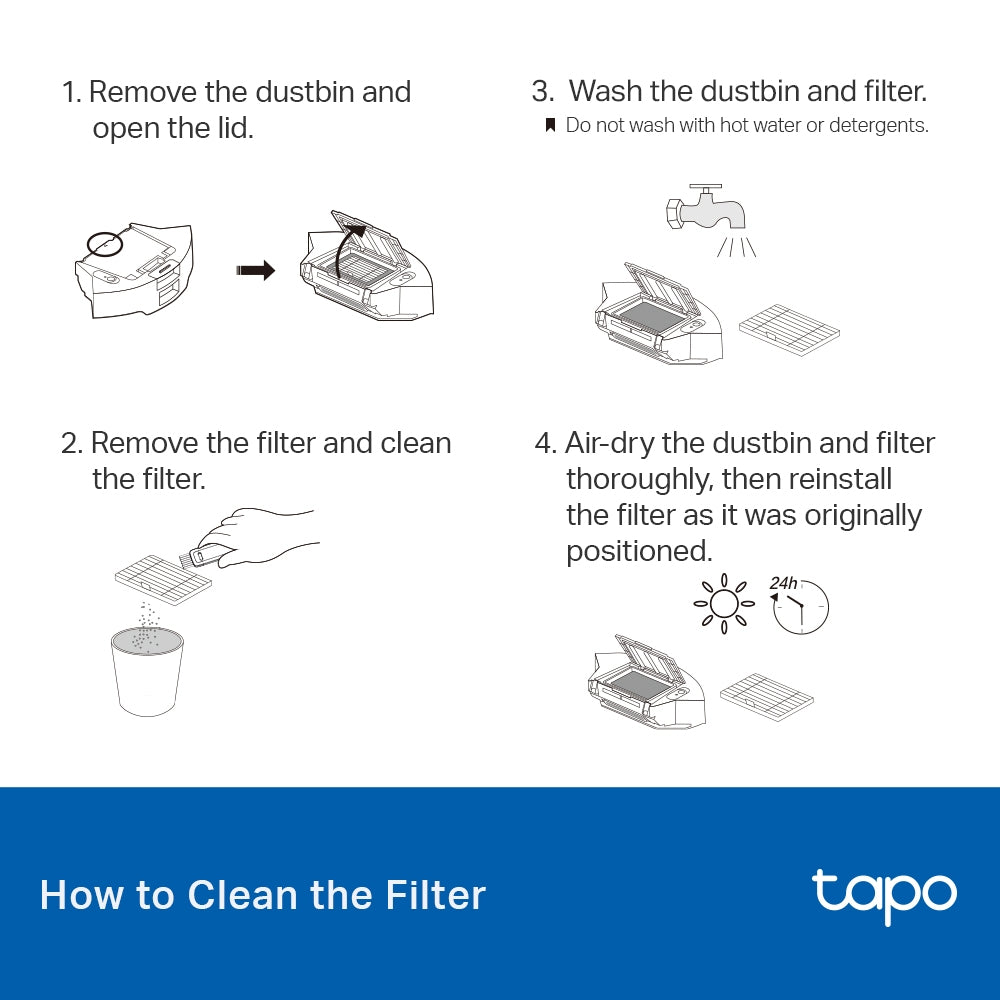 1. Remove the dustbin and open the lid.

2. Remove the filter and clean the filter.

3. Wash the dustbin and filter.
Do not wash with hot water or detergents.

4. Air-dry the dustbin and filter thoroughly, then reinstall the filter as it was originally positioned.

24h

How to Clean the Filter

tapo