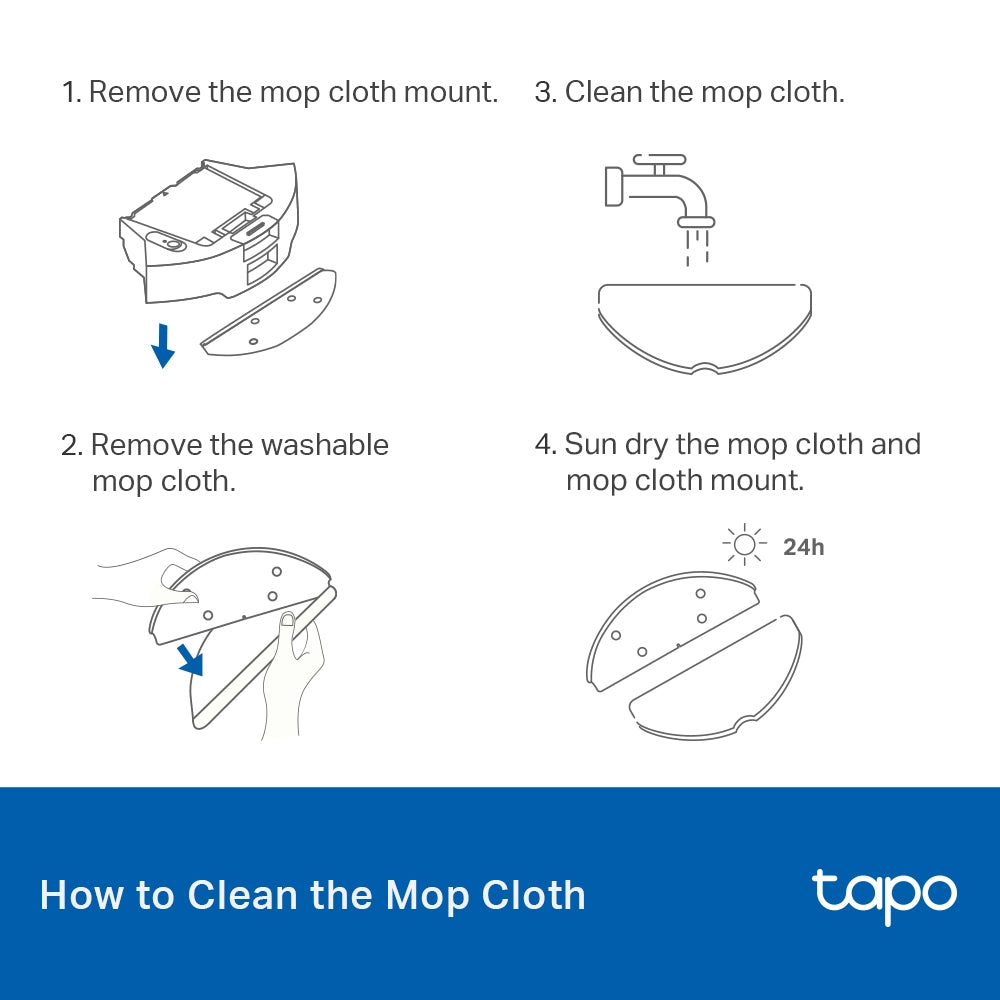 1. Remove the mop cloth mount.

2. Remove the washable mop cloth.

3. Clean the mop cloth.

4. Sun dry the mop cloth and mop cloth mount.

24h

How to Clean the Mop Cloth

tapo